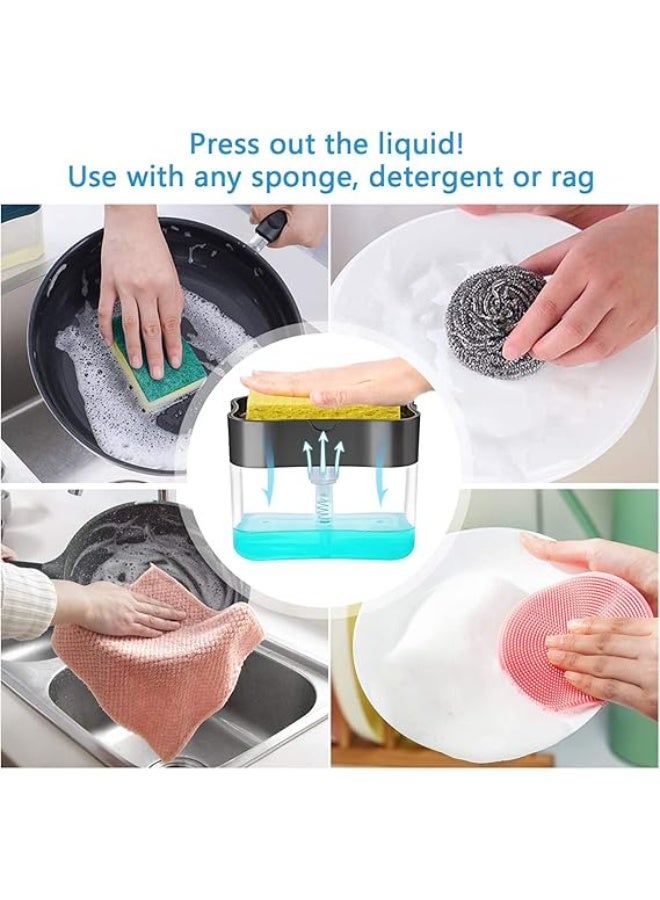 Press out the liquid!
Use with any sponge, detergent or rag